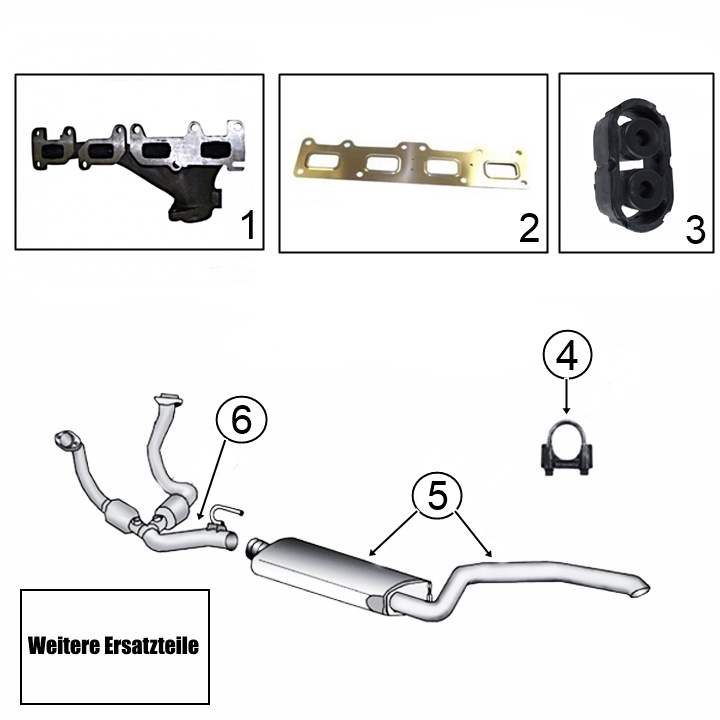 1

2

3

4

6

5

Weitere Ersatzteile